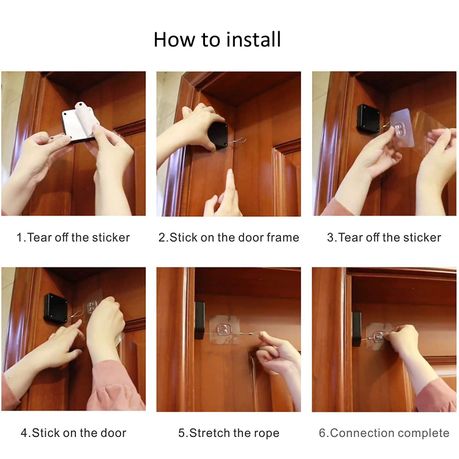 How to install

1.Tear off the sticker

2.Stick on the door frame

3.Tear off the sticker

4.Stick on the door

5.Stretch the rope

6.Connection complete