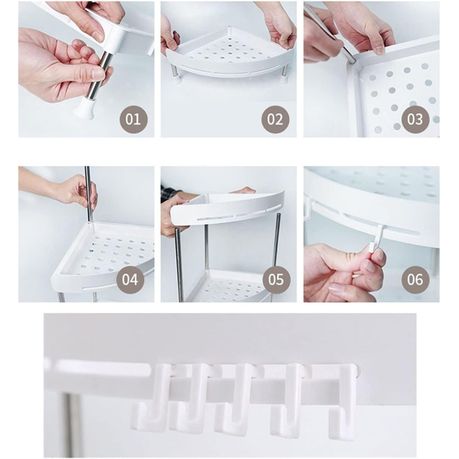 01

02

03

04

05

06