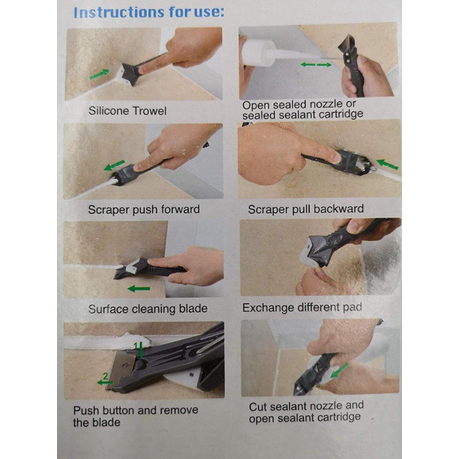 Instructions for use:

Silicone Trowel

Open sealed nozzle or sealed sealant cartridge

Scraper push forward

Scraper pull backward

Surface cleaning blade

Exchange different pad

1

2

Push button and remove the blade

Cut sealant nozzle and open sealant cartridge