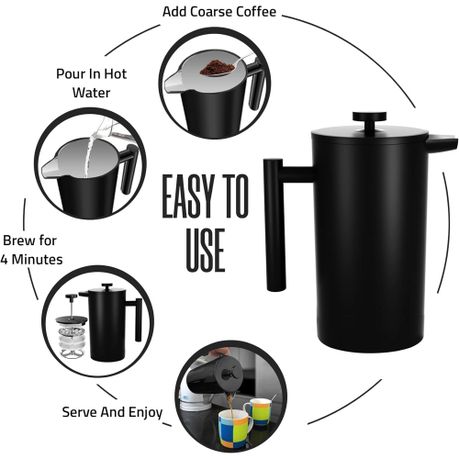 Add Coarse Coffee

Pour In Hot Water

EASY TO USE

Brew for 4 Minutes

Serve And Enjoy