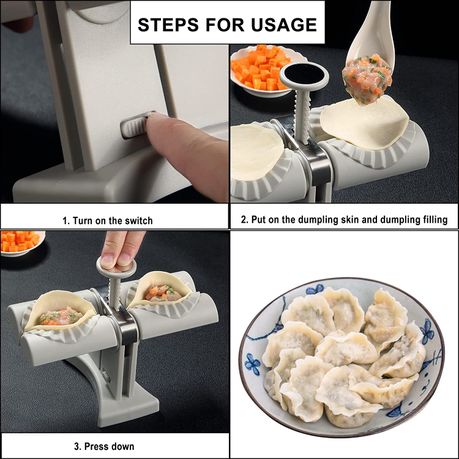 STEPS FOR USAGE

1. Turn on the switch

2. Put on the dumpling skin and dumpling filling

3. Press down