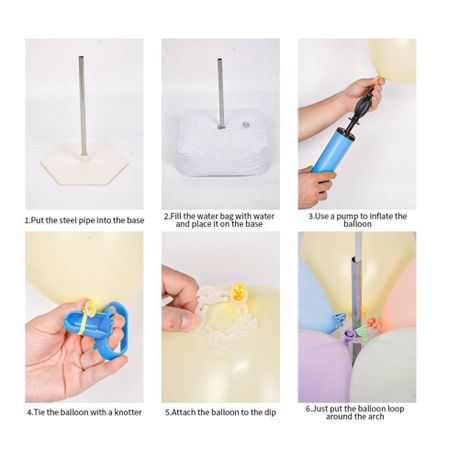 1.Put the steel pipe into the base

2.Fill the water bag with water and place it on the base

3.Use a pump to inflate the balloon

4.Tie the balloon with a knotter

5.Attach the balloon to the dip

6.Just put the balloon loop around the arch