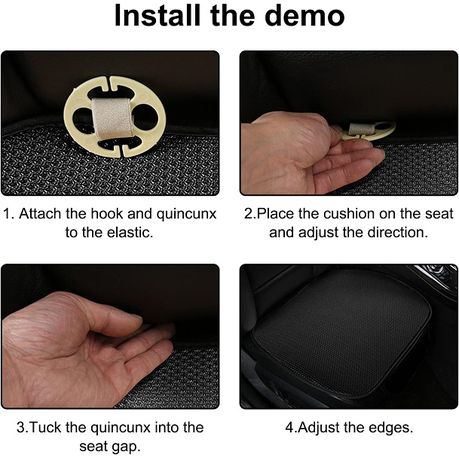 Install the demo

1. Attach the hook and quincunx to the elastic.

2.Place the cushion on the seat and adjust the direction.

3.Tuck the quincunx into the seat gap.

4.Adjust the edges.