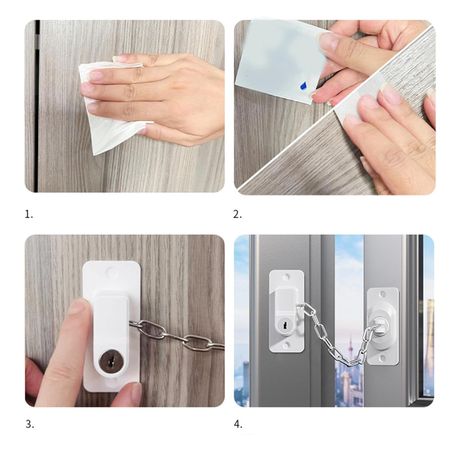 1.

2.

3.

4.