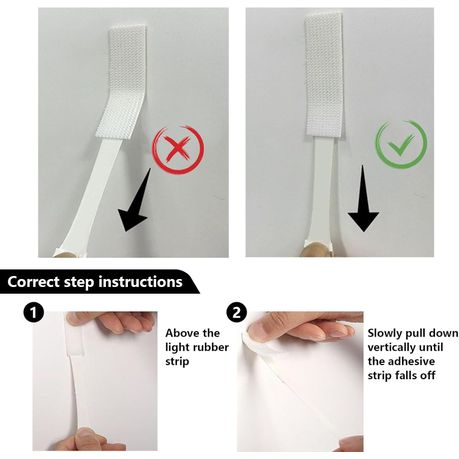 Correct step instructions

1

Above the light rubber strip

2

Slowly pull down vertically until the adhesive strip falls off