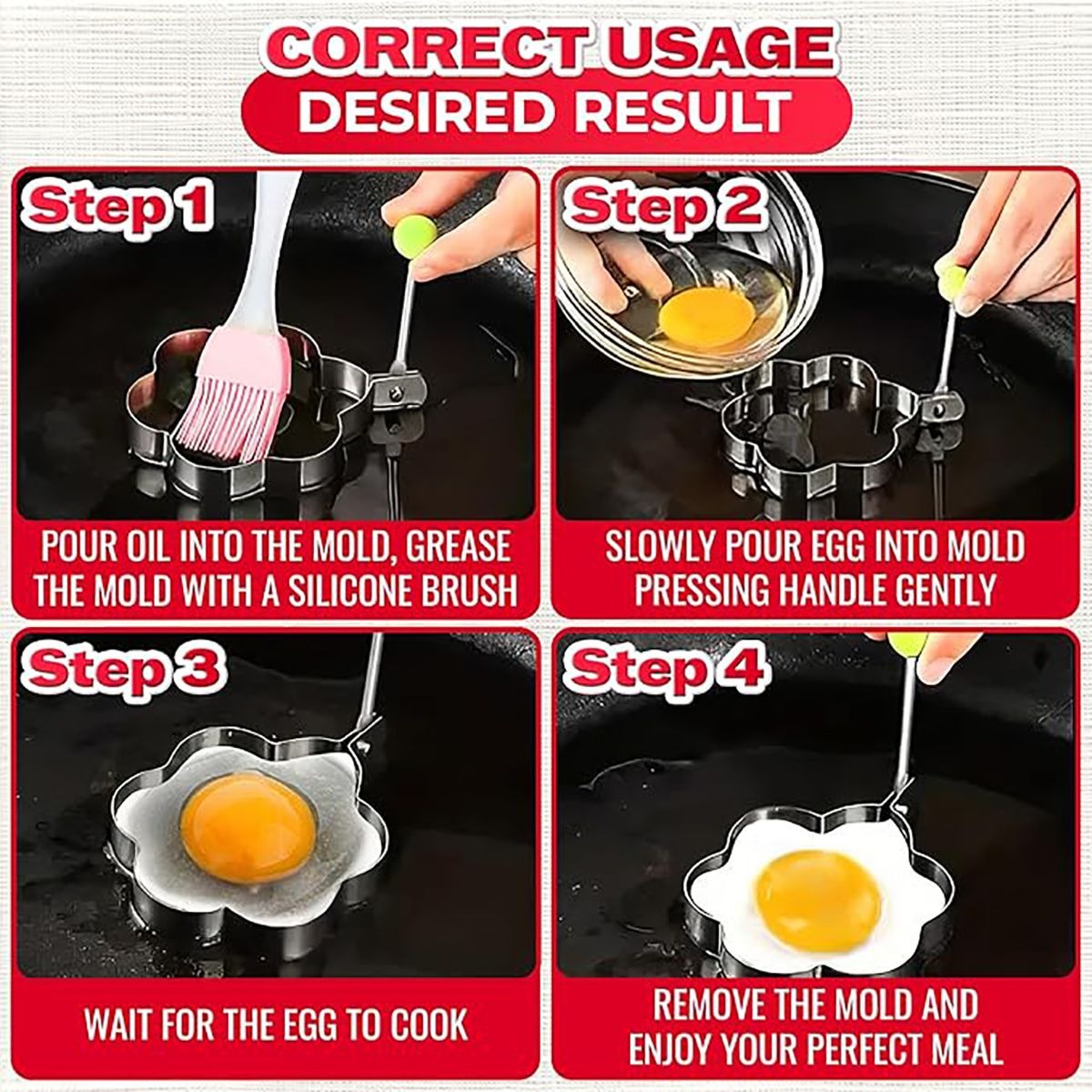 CORRECT USAGE
DESIRED RESULT

Step 1

POUR OIL INTO THE MOLD, GREASE THE MOLD WITH A SILICONE BRUSH

Step 2

SLOWLY POUR EGG INTO MOLD PRESSING HANDLE GENTLY

Step 3

WAIT FOR THE EGG TO COOK

Step 4

REMOVE THE MOLD AND ENJOY YOUR PERFECT MEAL