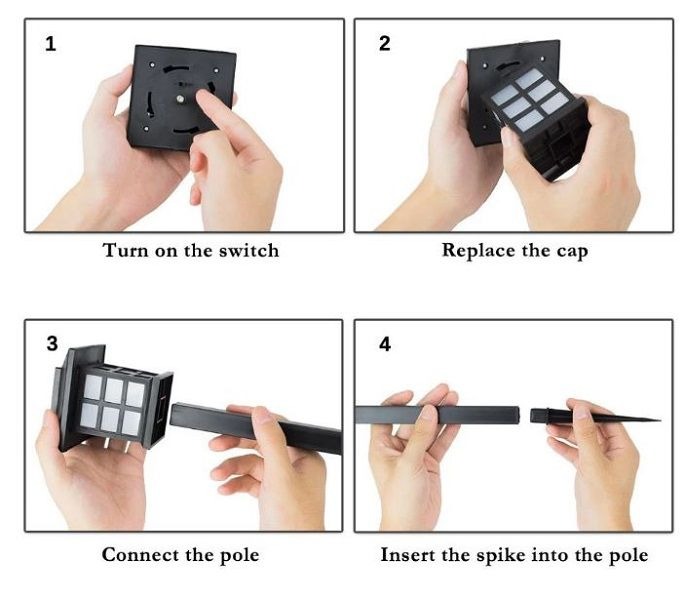 1

Turn on the switch

2

Replace the cap

3

Connect the pole

4

Insert the spike into the pole