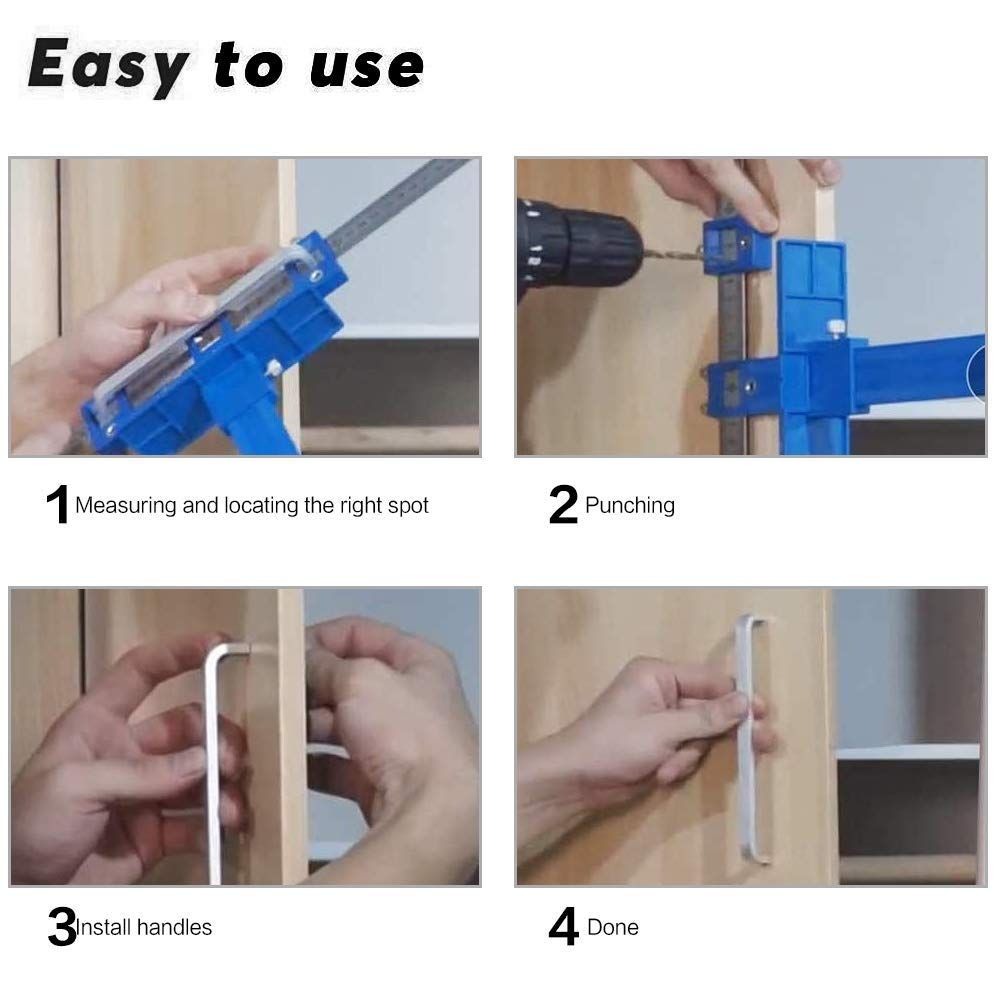 Easy to use

1 Measuring and locating the right spot

2 Punching

3 Install handles

4 Done